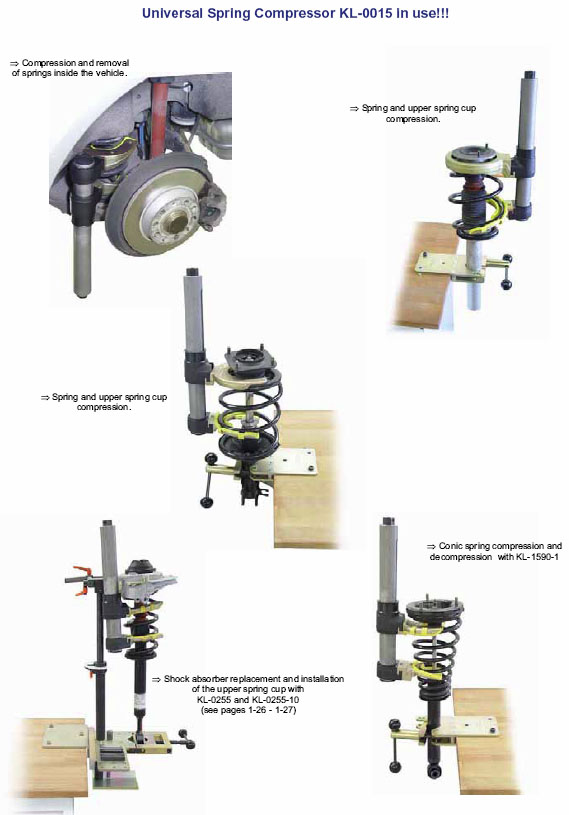 Universal Spring Compressor KL-0015 in use!!!

⇒ Compression and removal of springs inside the vehicle.

⇒ Spring and upper spring cup compression.

⇒ Spring and upper spring cup compression.

⇒ Conic spring compression and decompression with KL-1590-1

⇒ Shock absorber replacement and installation of the upper spring cup with KL-0255 and KL-0255-10 (see pages 1-26 - 1-27)