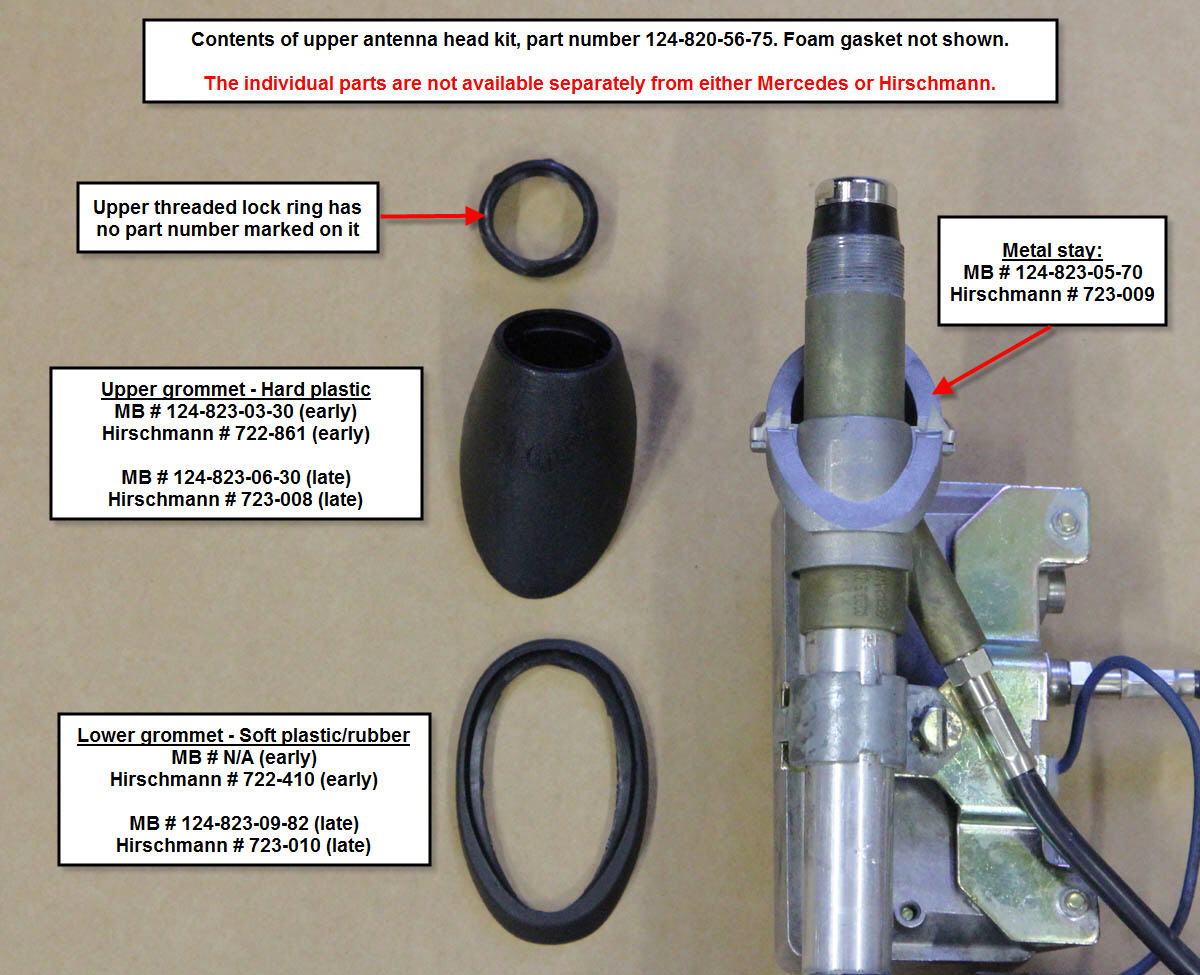 Contents of upper antenna head kit, part number 124-820-56-75. Foam gasket not shown.

The individual parts are not available separately from either Mercedes or Hirschmann.

Upper threaded lock ring has no part number marked on it

Metal stay:
MB # 124-823-05-70
Hirschmann # 723-009

Upper grommet - Hard plastic
MB # 124-823-03-30 (early)
Hirschmann # 722-861 (early)

MB # 124-823-06-30 (late)
Hirschmann # 723-008 (late)

Lower grommet - Soft plastic/rubber
MB # N/A (early)
Hirschmann # 722-410 (early)

MB # 124-823-09-82 (late)
Hirschmann # 723-010 (late)